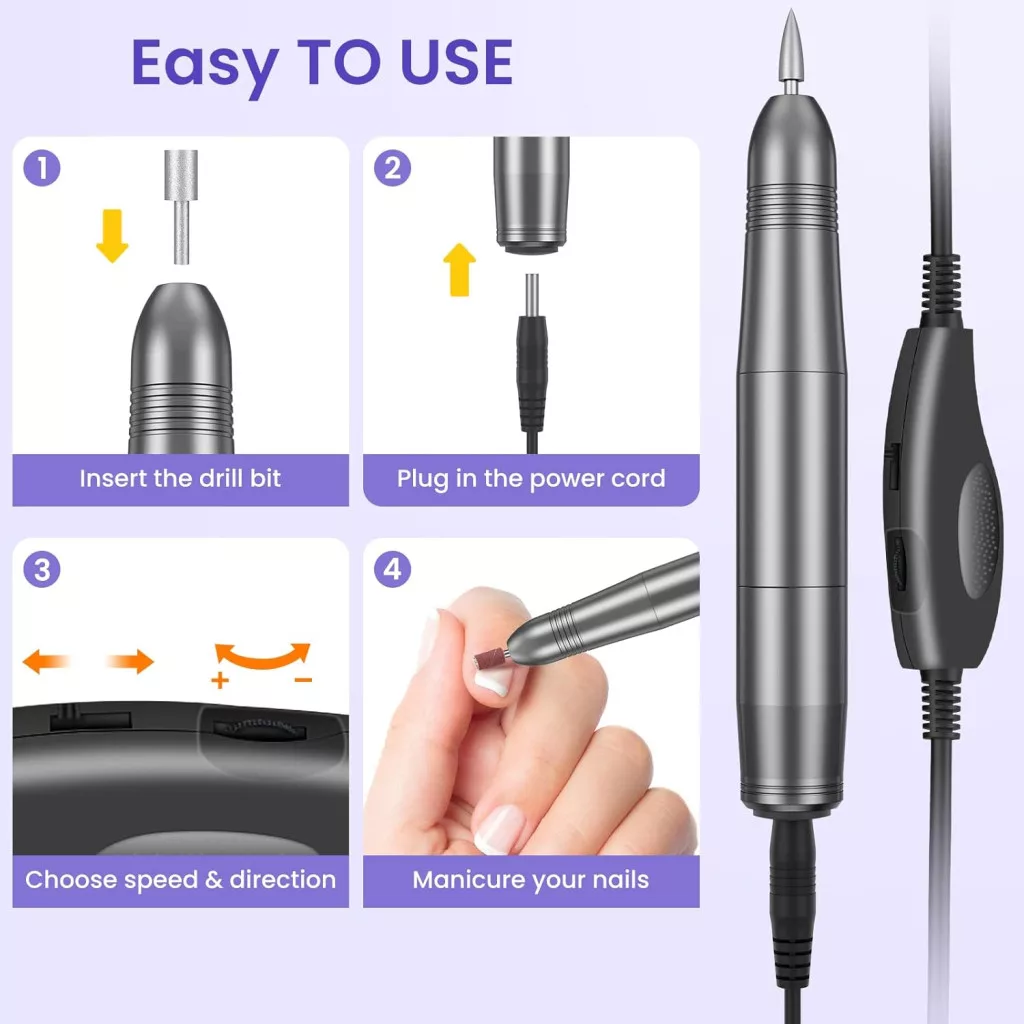 Easy TO USE

1

Insert the drill bit

2

Plug in the power cord

3

+ −

Choose speed & direction

4

Manicure your nails