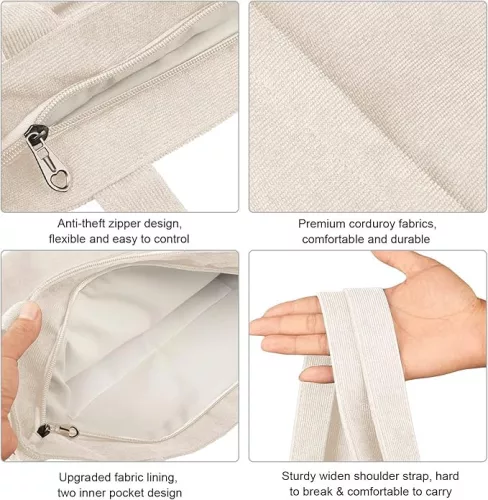 Anti-theft zipper design, flexible and easy to control

Premium corduroy fabrics, comfortable and durable

Upgraded fabric lining, two inner pocket design

Sturdy widen shoulder strap, hard to break & comfortable to carry