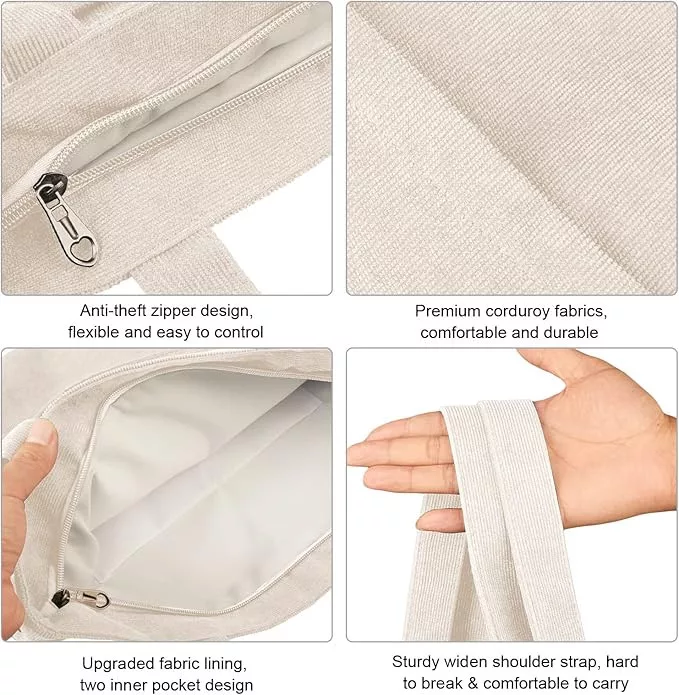 Anti-theft zipper design, flexible and easy to control

Premium corduroy fabrics, comfortable and durable

Upgraded fabric lining, two inner pocket design

Sturdy widen shoulder strap, hard to break & comfortable to carry