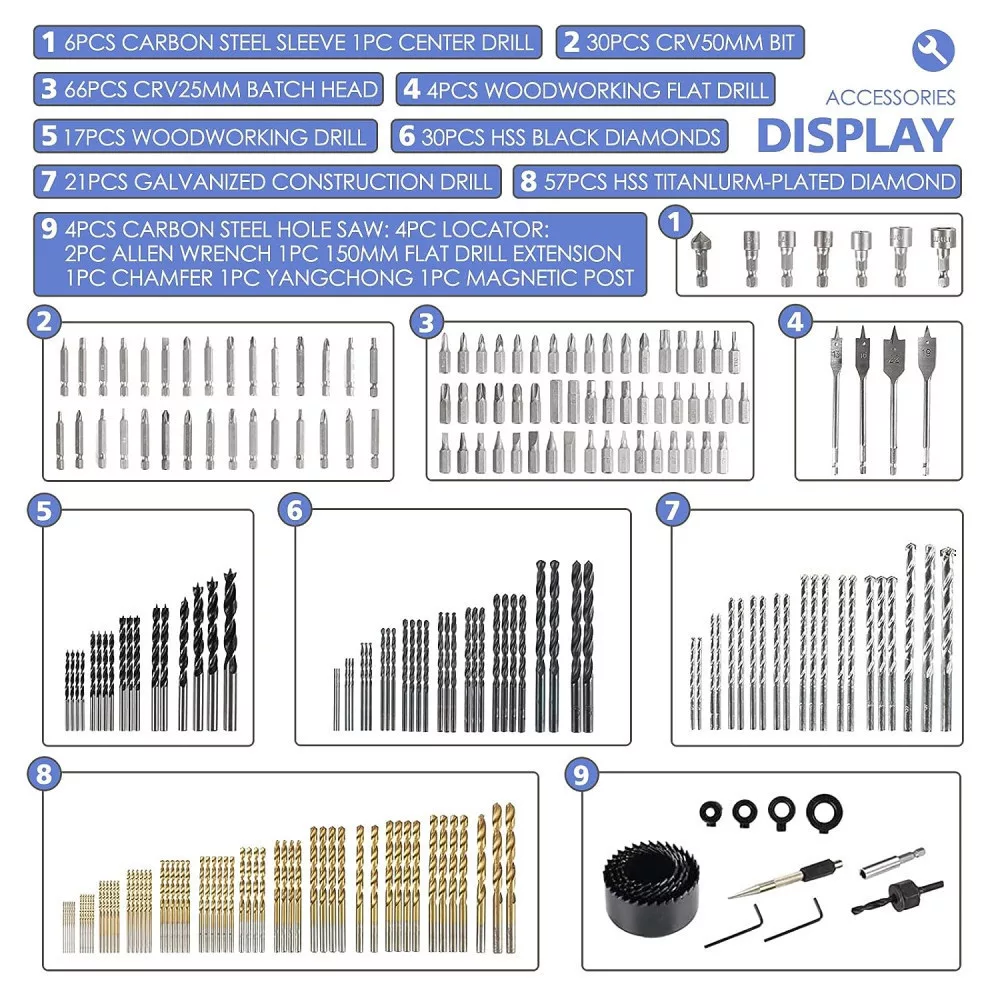 1 6PCS CARBON STEEL SLEEVE 1PC CENTER DRILL

2 30PCS CRV50MM BIT

3 66PCS CRV25MM BATCH HEAD

4 4PCS WOODWORKING FLAT DRILL

5 17PCS WOODWORKING DRILL

6 30PCS HSS BLACK DIAMONDS

7 21PCS GALVANIZED CONSTRUCTION DRILL

8 57PCS HSS TITANLURM-PLATED DIAMOND

9 4PCS CARBON STEEL HOLE SAW: 4PC LOCATOR: 2PC ALLEN WRENCH 1PC 150MM FLAT DRILL EXTENSION 1PC CHAMFER 1PC YANGCHONG 1PC MAGNETIC POST

ACCESSORIES
DISPLAY

1

2

3

4

5

6

7

8

9